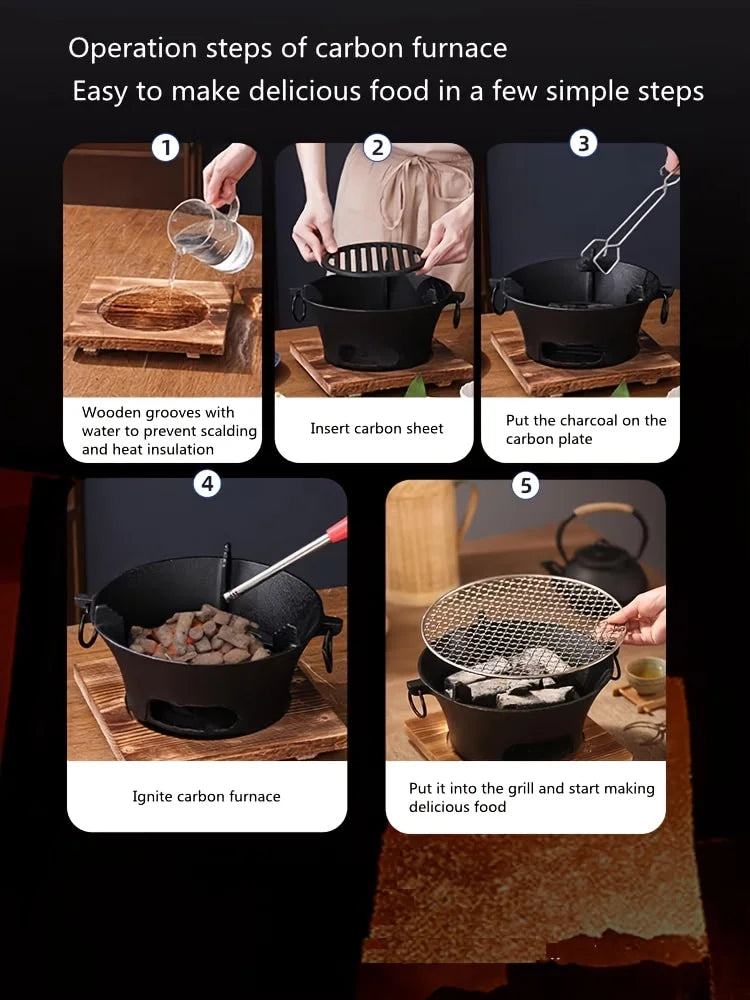 Operation steps of carbon furnace
Easy to make delicious food in a few simple steps

1
Wooden grooves with water to prevent scalding and heat insulation

2
Insert carbon sheet

3
Put the charcoal on the carbon plate

4
Ignite carbon furnace

5
Put it into the grill and start making delicious food